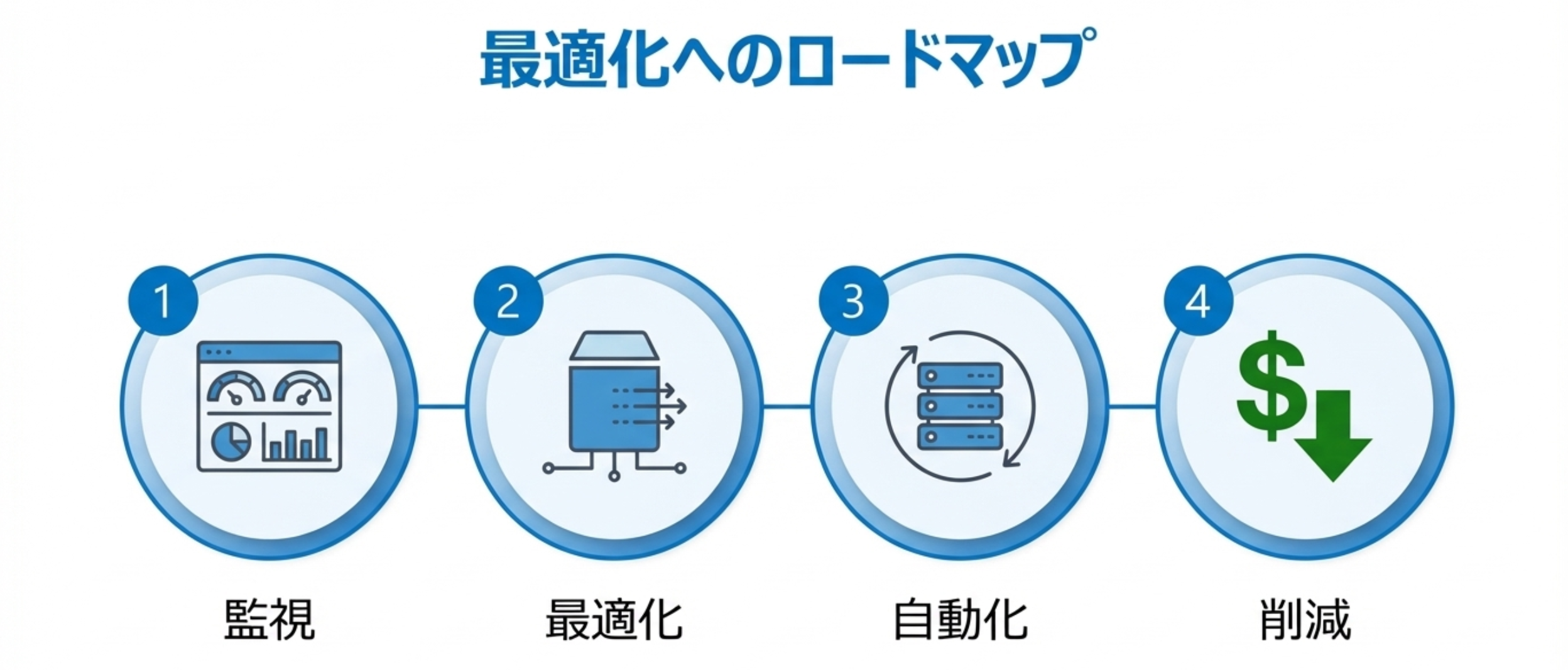 最適化へのロードマップ

1
2
3
4

$

監視
最適化
自動化
削減